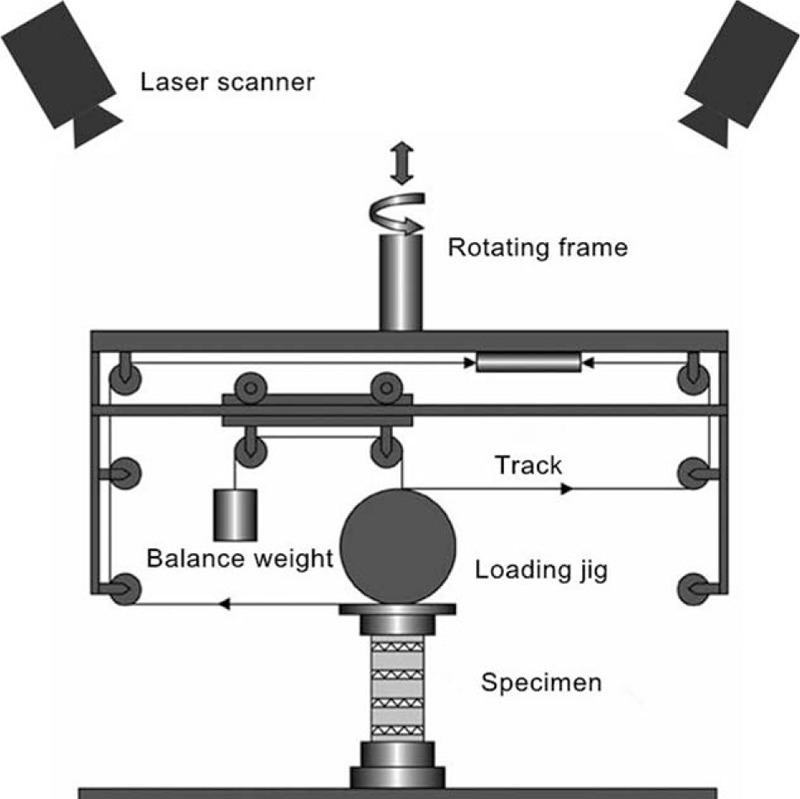 Laser scanner

Rotating frame

Track

Balance weight

Loading jig

Specimen