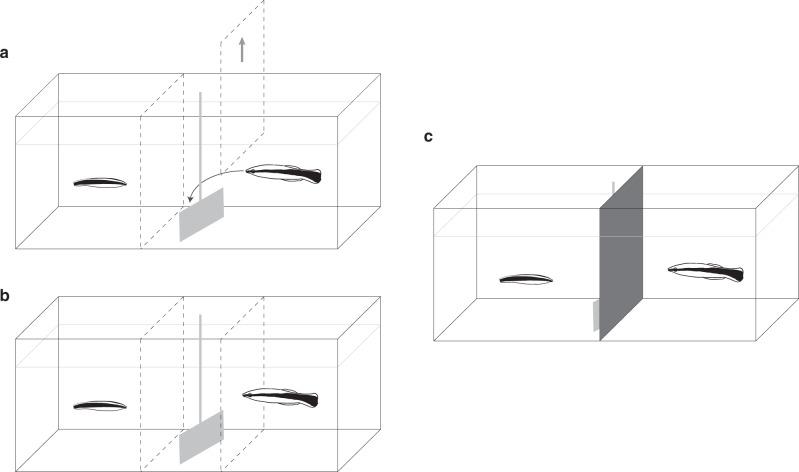 a

b

c