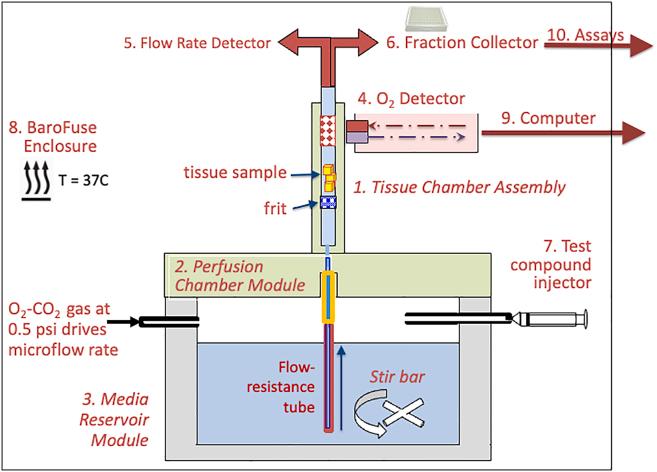 5. Flow Rate Detector

6. Fraction Collector

10. Assays

4. $O_2$ Detector

9. Computer

8. BaroFuse Enclosure

T = 37C

tissue sample

frit

1. Tissue Chamber Assembly

2. Perfusion Chamber Module

7. Test compound injector

$O_2$-$CO_2$ gas at 0.5 psi drives microflow rate

Flow-resistance tube

Stir bar

3. Media Reservoir Module