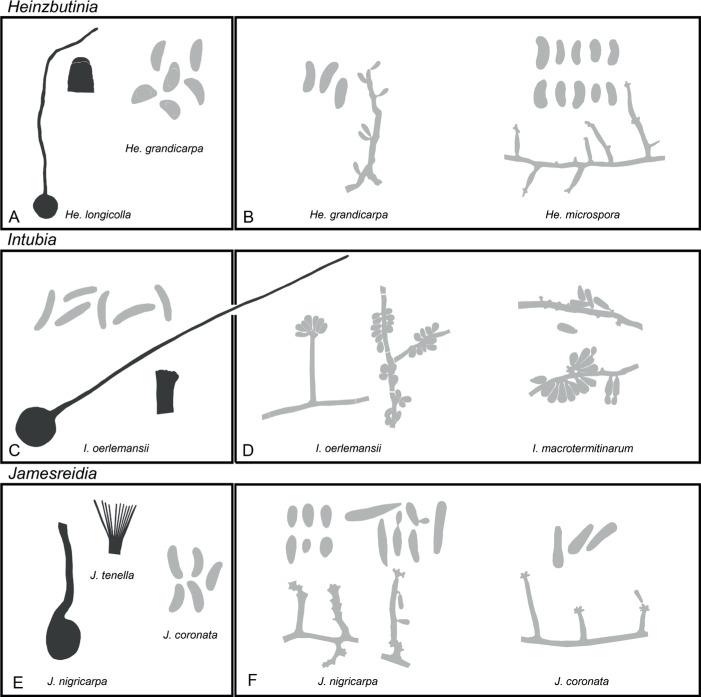 Heinzbutinia

He. grandicarpa

A He. longicolla

B He. grandicarpa

He. microspora

Intubia

C I. oerlemansii

D I. oerlemansii

I. macrotermitinarum

Jamesreidia

J. tenella

J. coronata

E J. nigricarpa

F J. nigricarpa

J. coronata