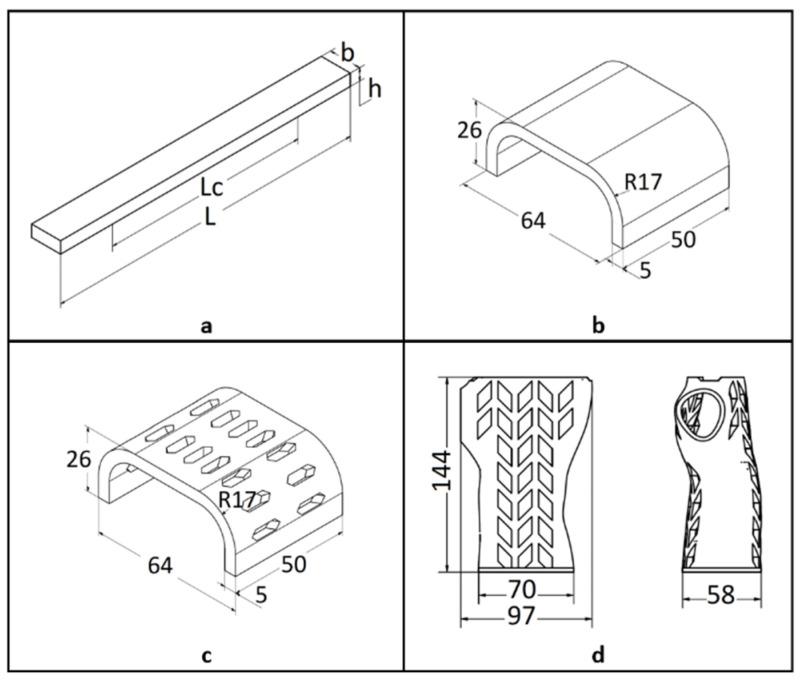 b
h
Lc
L
a

26
R17
64
50
5
b

26
R17
64
50
5
c

144
70
97
58
d