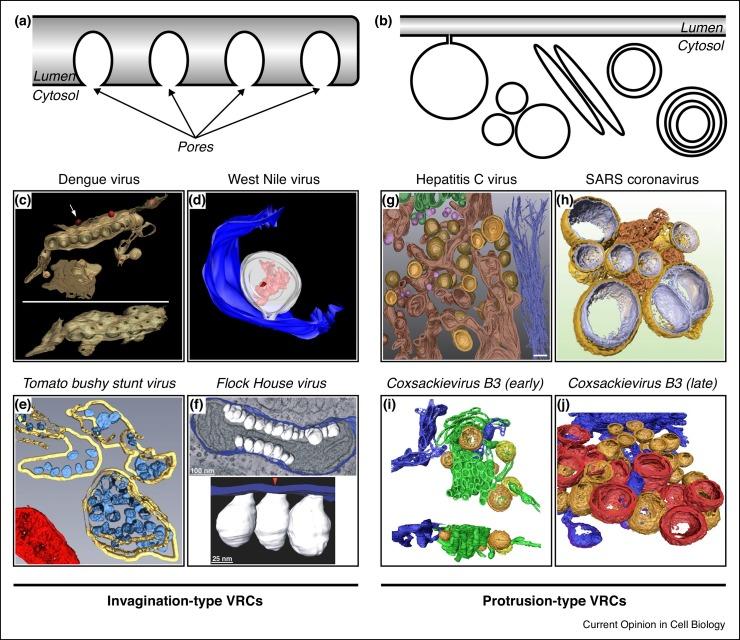 (a)

Lumen

Cytosol

Pores

(b)

Lumen

Cytosol

Dengue virus

(c)

West Nile virus

(d)

Hepatitis C virus

(g)

SARS coronavirus

(h)

Tomato bushy stunt virus

(e)

Flock House virus

(f)

100 nm

25 nm

Coxsackievirus B3 (early)

(i)

Coxsackievirus B3 (late)

(j)

Invagination-type VRCs

Protrusion-type VRCs

Current Opinion in Cell Biology