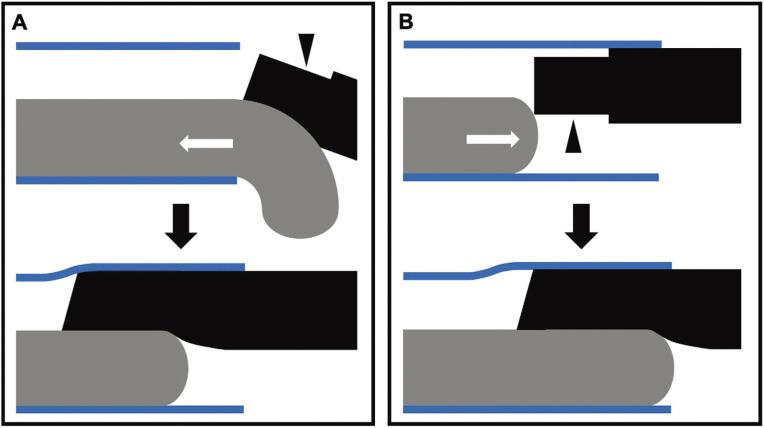 A

B