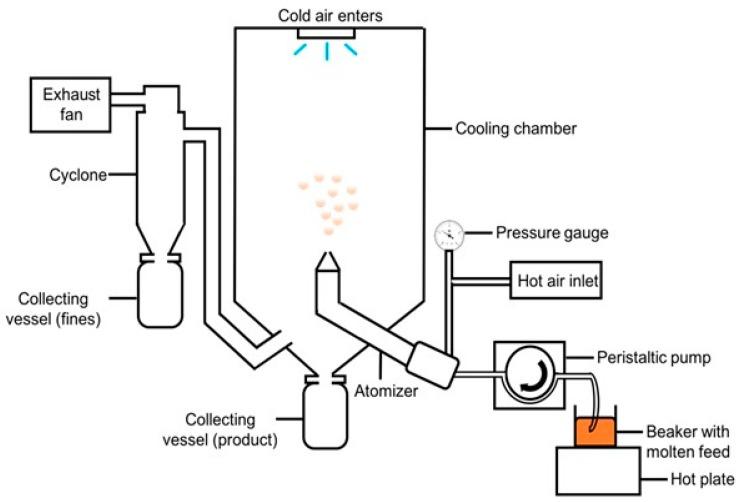 Cold air enters

Exhaust fan

Cooling chamber

Cyclone

Pressure gauge

Hot air inlet

Collecting vessel (fines)

Peristaltic pump

Atomizer

Collecting vessel (product)

Beaker with molten feed

Hot plate