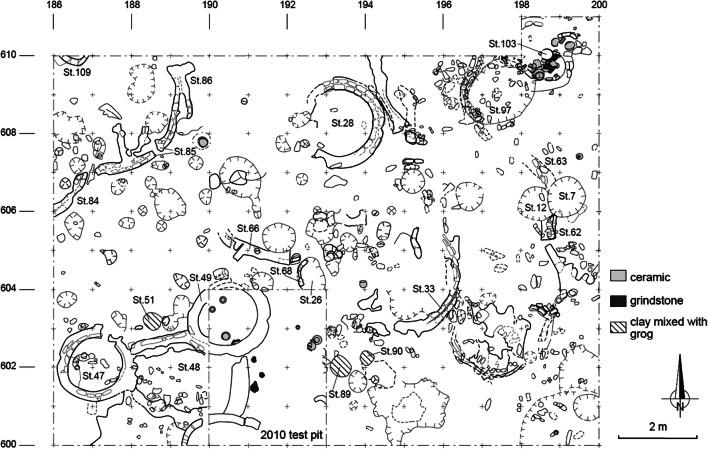 186 188 190 192 194 196 198 200

610
608
606
604
602
600

St.109
St.86
St.85
St.84
St.28
St.103
St.97
St.63
St.7
St.12
St.62
St.66
St.68
St.26
St.49
St.51
St.33
St.47
St.48
St.90
St.89
2010 test pit

ceramic
grindstone
clay mixed with grog

N
2 m