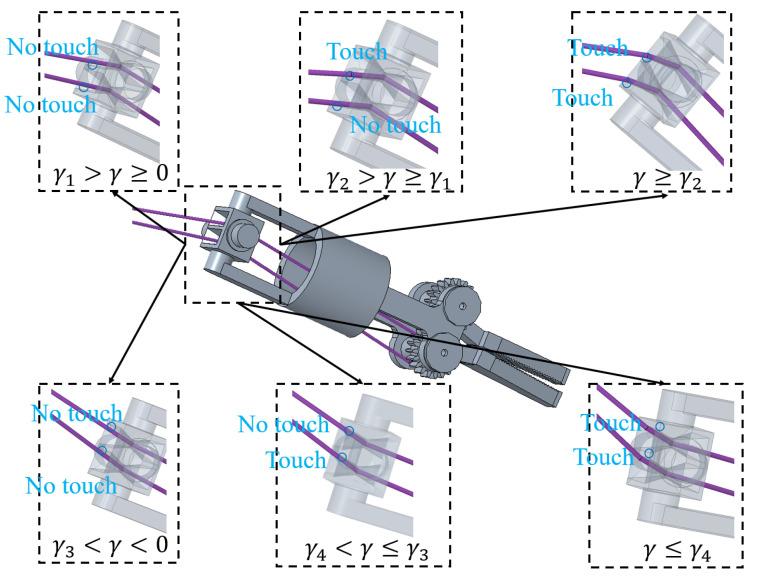 No touch
No touch
$\gamma_1 > \gamma \geq 0$

Touch
No touch
$\gamma_2 > \gamma \geq \gamma_1$

Touch
Touch
$\gamma \geq \gamma_2$

No touch
No touch
$\gamma_3 < \gamma < 0$

No touch
Touch
$\gamma_4 < \gamma \leq \gamma_3$

Touch
Touch
$\gamma \leq \gamma_4$