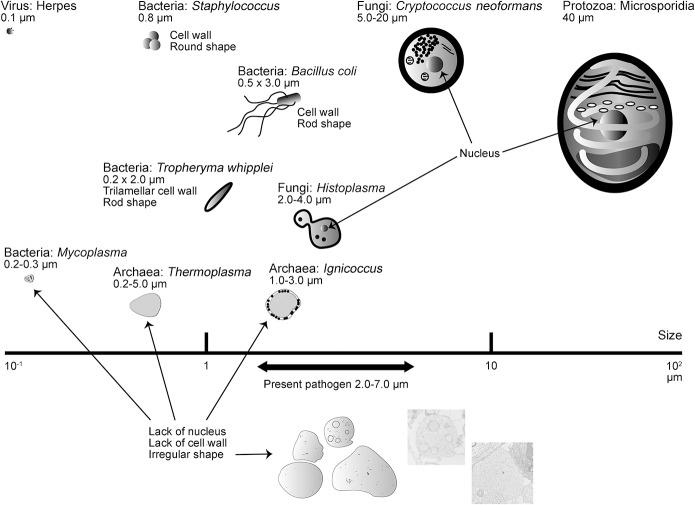 Virus: Herpes
0.1 µm

Bacteria: Staphylococcus
0.8 µm
Cell wall
Round shape

Fungi: Cryptococcus neoformans
5.0-20 µm

Protozoa: Microsporidia
40 µm

Bacteria: Bacillus coli
0.5 x 3.0 µm
Cell wall
Rod shape

Nucleus

Bacteria: Tropheryma whipplei
0.2 x 2.0 µm
Trilamellar cell wall
Rod shape

Fungi: Histoplasma
2.0-4.0 µm

Bacteria: Mycoplasma
0.2-0.3 µm

Archaea: Thermoplasma
0.2-5.0 µm

Archaea: Ignicoccus
1.0-3.0 µm

Size

$10^{-1}$ 1 10 $10^{2}$ µm

Present pathogen 2.0-7.0 µm

Lack of nucleus
Lack of cell wall
Irregular shape