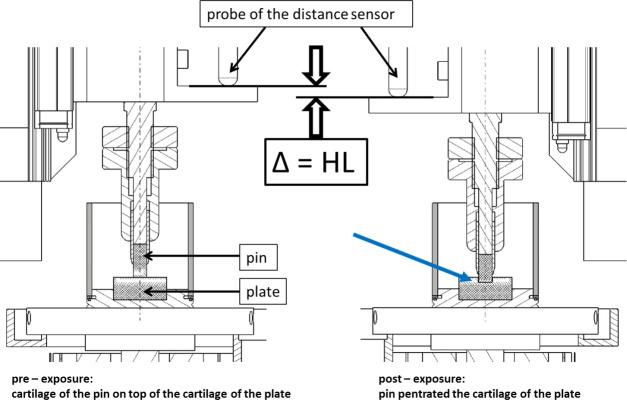 probe of the distance sensor

$\Delta$ = HL

pin

plate

pre – exposure:
cartilage of the pin on top of the cartilage of the plate

post – exposure:
pin pentrated the cartilage of the plate