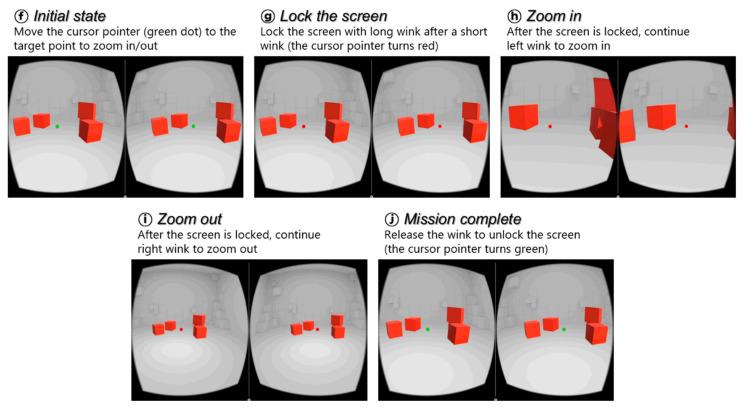 ⓕ Initial state
Move the cursor pointer (green dot) to the target point to zoom in/out

ⓖ Lock the screen
Lock the screen with long wink after a short wink (the cursor pointer turns red)

ⓗ Zoom in
After the screen is locked, continue left wink to zoom in

ⓘ Zoom out
After the screen is locked, continue right wink to zoom out

ⓙ Mission complete
Release the wink to unlock the screen (the cursor pointer turns green)