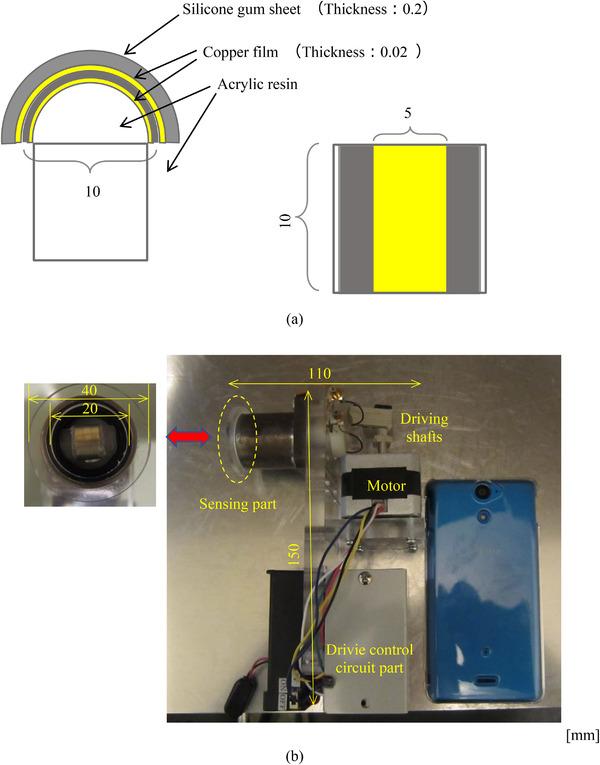 Silicone gum sheet （Thickness：0.2）

Copper film （Thickness：0.02 ）

Acrylic resin

10

5

10

(a)

40

20

110

Driving shafts

Sensing part

Motor

150

Drivie control circuit part

[mm]

(b)