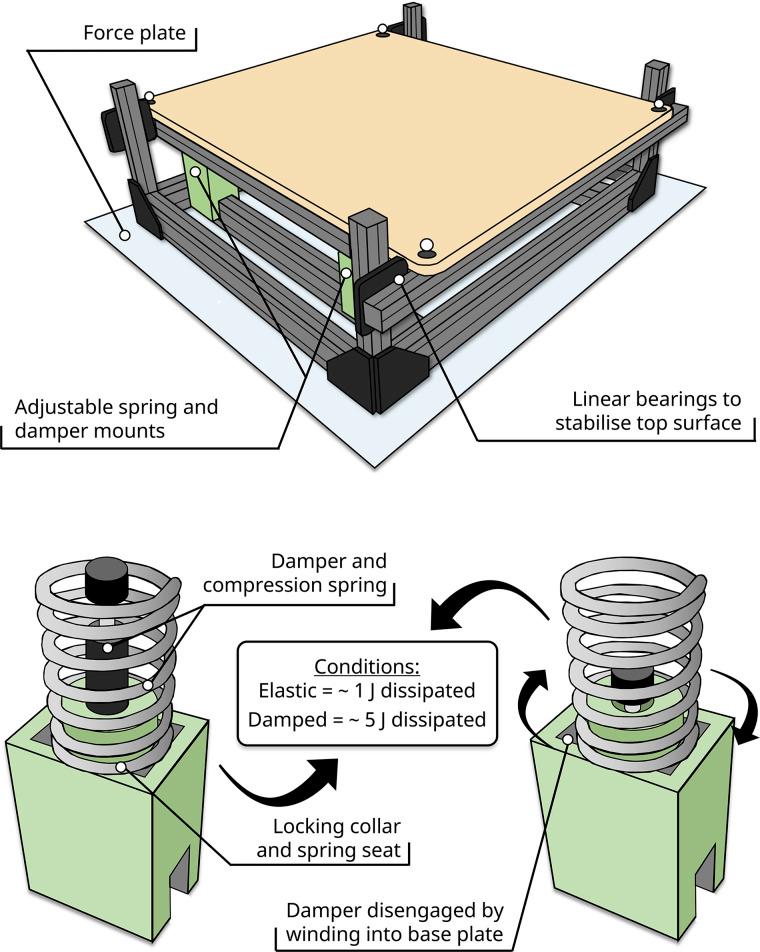 Force plate

Adjustable spring and damper mounts

Linear bearings to stabilise top surface

Damper and compression spring

Conditions:
Elastic = ~ 1 J dissipated
Damped = ~ 5 J dissipated

Locking collar and spring seat

Damper disengaged by winding into base plate