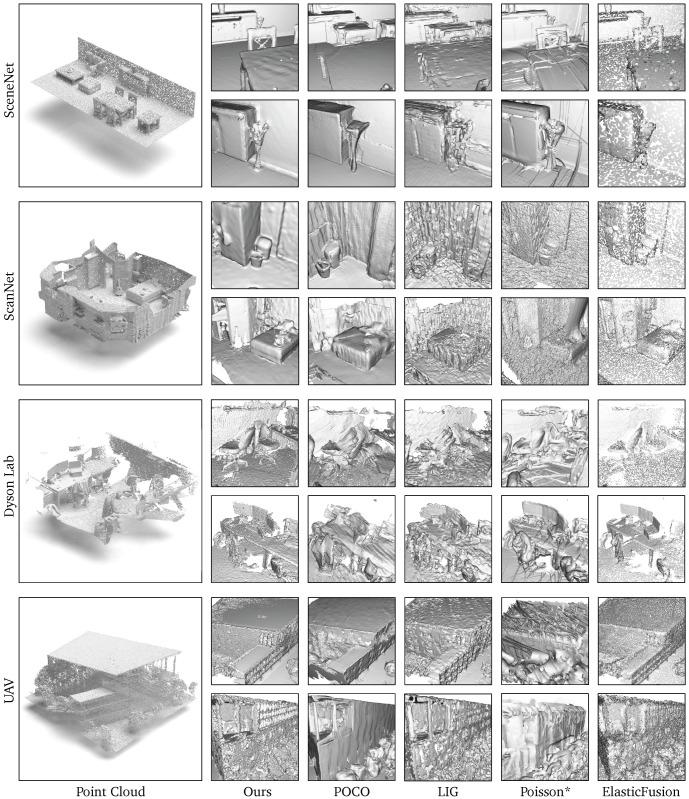 SceneNet

ScanNet

Dyson Lab

UAV

Point Cloud

Ours

POCO

LIG

Poisson*

ElasticFusion