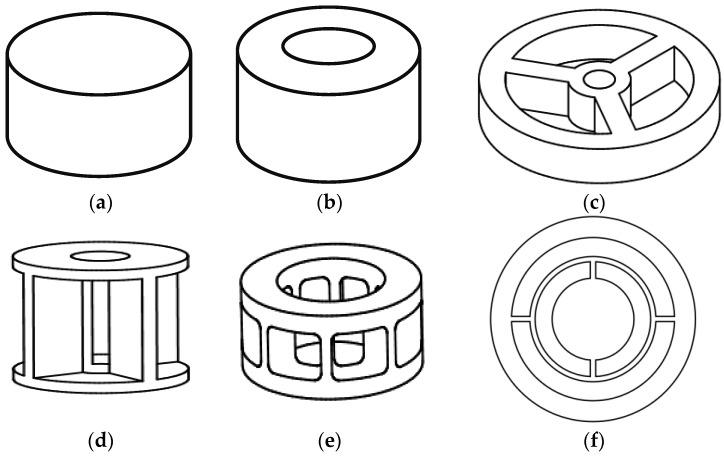 (a)

(b)

(c)

(d)

(e)

(f)