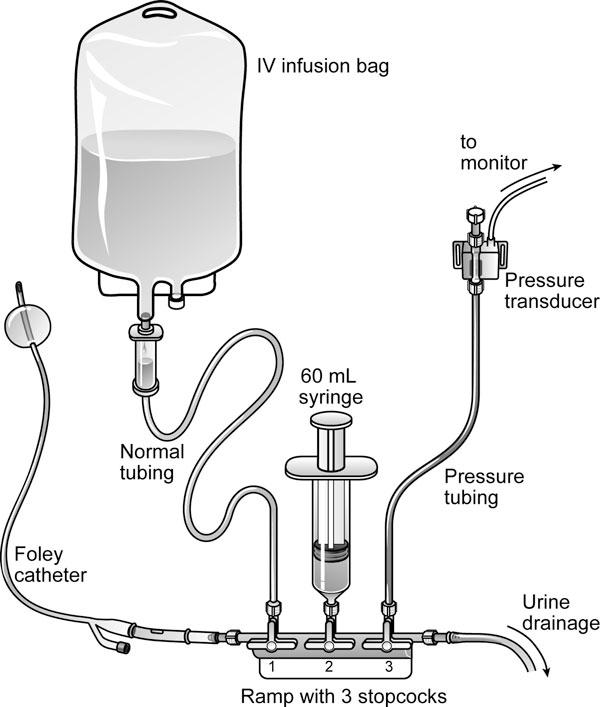 IV infusion bag

to monitor

Pressure transducer

60 mL syringe

Normal tubing

Pressure tubing

Foley catheter

Urine drainage

1 2 3

Ramp with 3 stopcocks