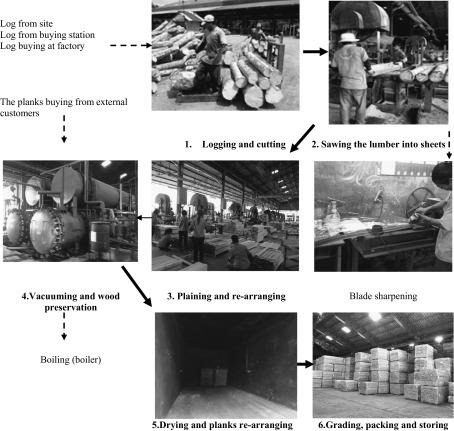 Log from site
Log from buying station
Log buying at factory

The planks buying from external customers

1. Logging and cutting

2. Sawing the lumber into sheets

4.Vacuuming and wood preservation

3. Plaining and re-arranging

Blade sharpening

Boiling (boiler)

5.Drying and planks re-arranging

6.Grading, packing and storing