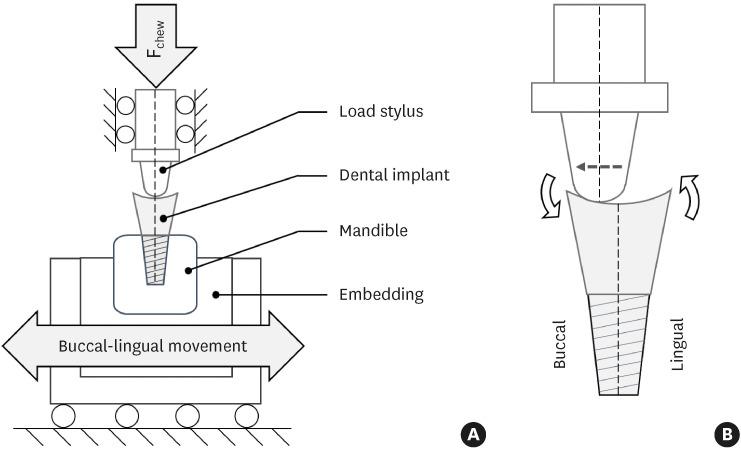 $F_{chew}$

Load stylus

Dental implant

Mandible

Embedding

Buccal-lingual movement

A

Buccal

Lingual

B