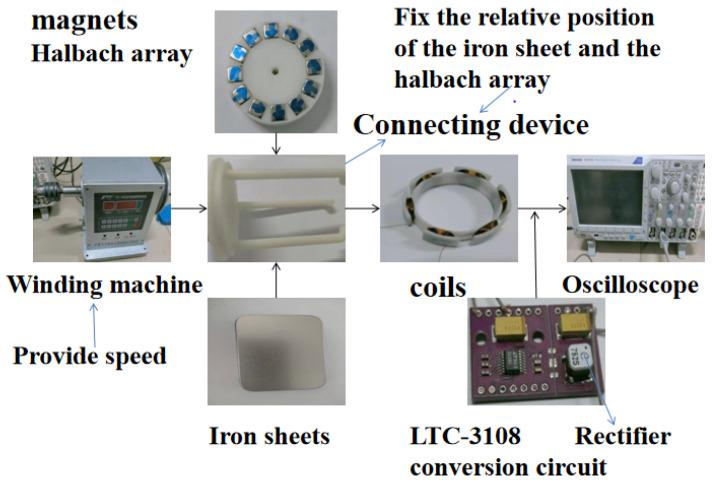 magnets
Halbach array

Fix the relative position of the iron sheet and the halbach array

Connecting device

Winding machine

Provide speed

coils

Oscilloscope

Iron sheets

LTC-3108 conversion circuit

Rectifier