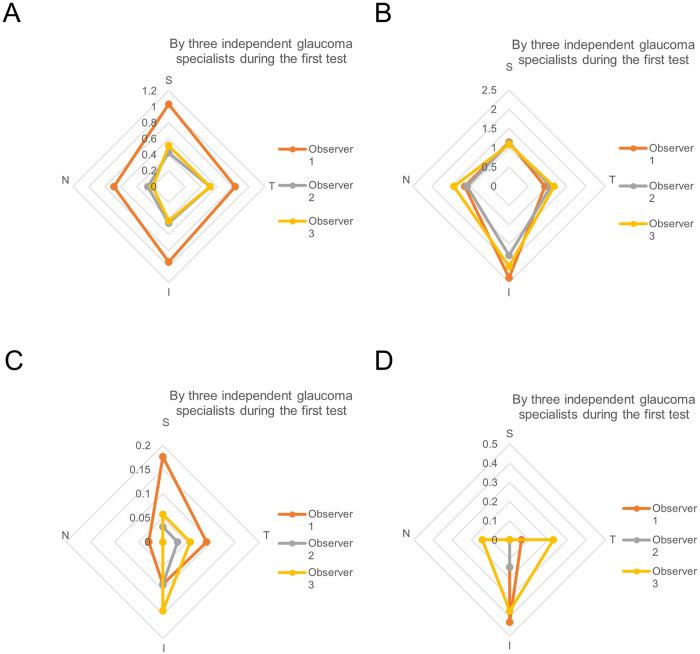 A

By three independent glaucoma specialists during the first test

S
1.2
1
0.8
0.6
0.4
0.2
0
N
T
I

Observer 1
Observer 2
Observer 3

B

By three independent glaucoma specialists during the first test

S
2.5
2
1.5
1
0.5
0
N
T
I

Observer 1
Observer 2
Observer 3

C

By three independent glaucoma specialists during the first test

S
0.2
0.15
0.1
0.05
0
N
T
I

Observer 1
Observer 2
Observer 3

D

By three independent glaucoma specialists during the first test

S
0.5
0.4
0.3
0.2
0.1
0
N
T
I

Observer 1
Observer 2
Observer 3