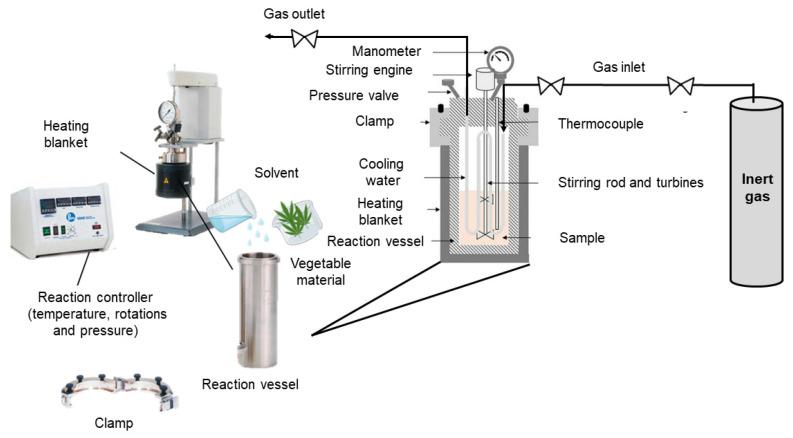 Gas outlet
Manometer
Stirring engine
Pressure valve
Clamp
Cooling water
Heating blanket
Reaction vessel
Gas inlet
Thermocouple
Stirring rod and turbines
Sample
Inert gas
Heating blanket
Solvent
Vegetable material
Reaction controller (temperature, rotations and pressure)
Reaction vessel
Clamp