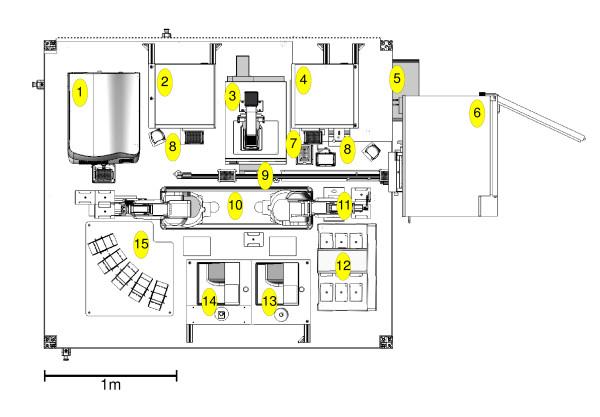 1
2
3
4
5
6
8
7
8
9
10
11
15
12
14
13
1m