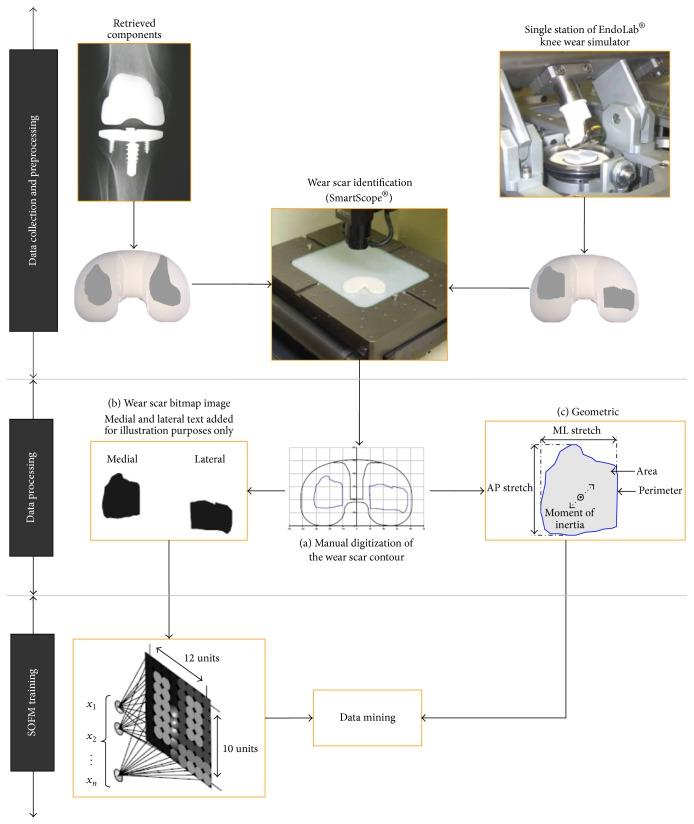 Data collection and preprocessing

Retrieved components

Single station of EndoLab® knee wear simulator

Wear scar identification (SmartScope®)

Data processing

(b) Wear scar bitmap image
Medial and lateral text added for illustration purposes only

Medial

Lateral

(a) Manual digitization of the wear scar contour

(c) Geometric

ML stretch

AP stretch

Area

Perimeter

Moment of inertia

SOFM training

12 units

10 units

$x_1$

$x_2$

$\vdots$

$x_n$

Data mining