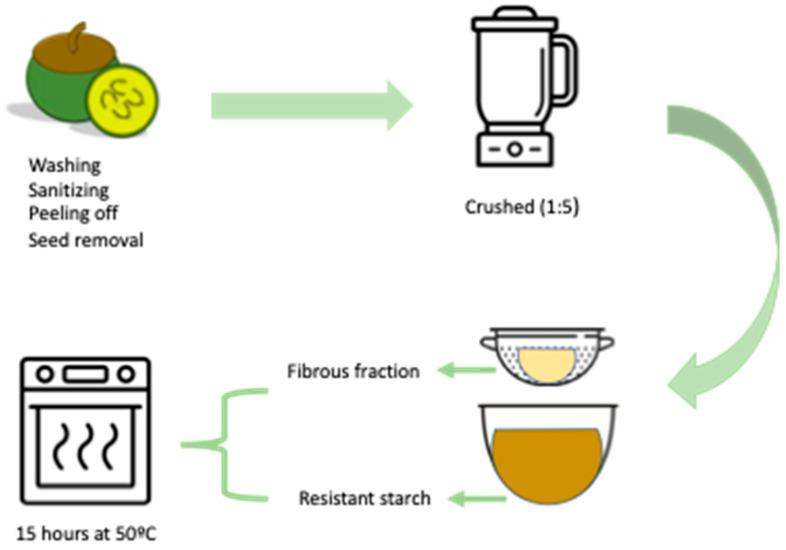 Washing
Sanitizing
Peeling off
Seed removal

Crushed (1:5)

Fibrous fraction

Resistant starch

15 hours at 50ºC