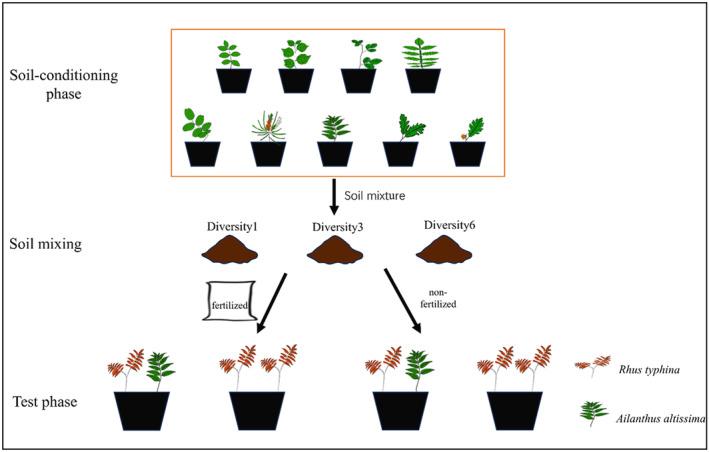 Soil-conditioning phase

Soil mixture

Soil mixing

Diversity1

Diversity3

Diversity6

fertilized

non-fertilized

Test phase

Rhus typhina

Ailanthus altissima