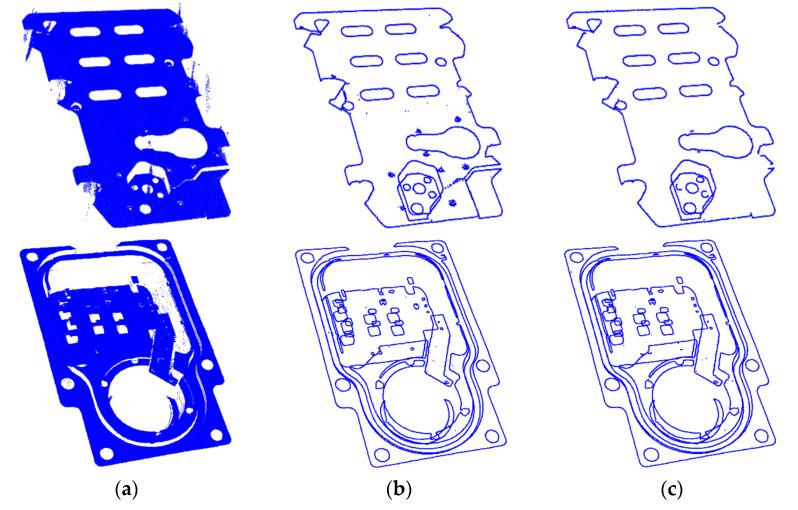 (a) (b) (c)