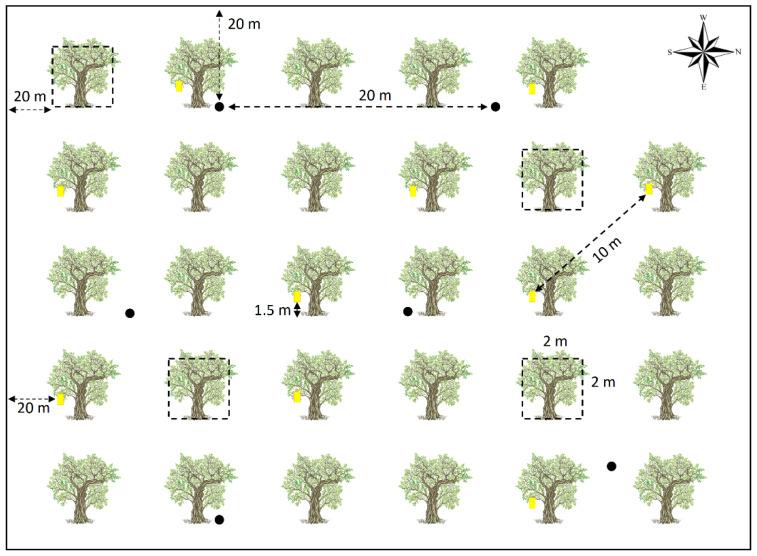 20 m

W
S
N
E

20 m

20 m

10 m

1.5 m

2 m

2 m

20 m