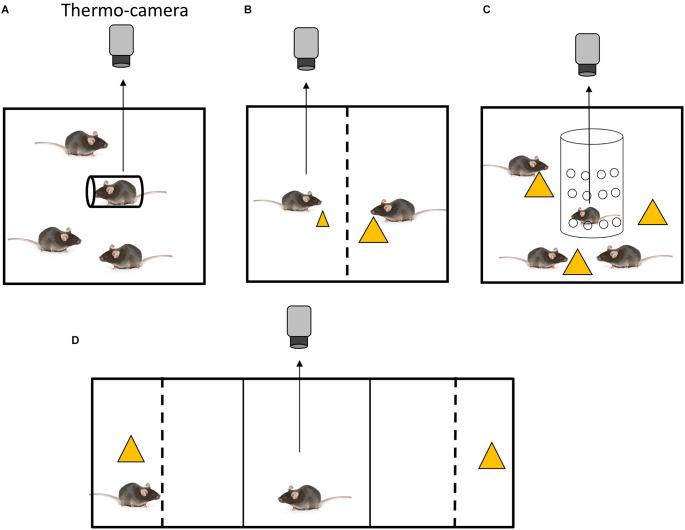 A
Thermo-camera

B

C

D