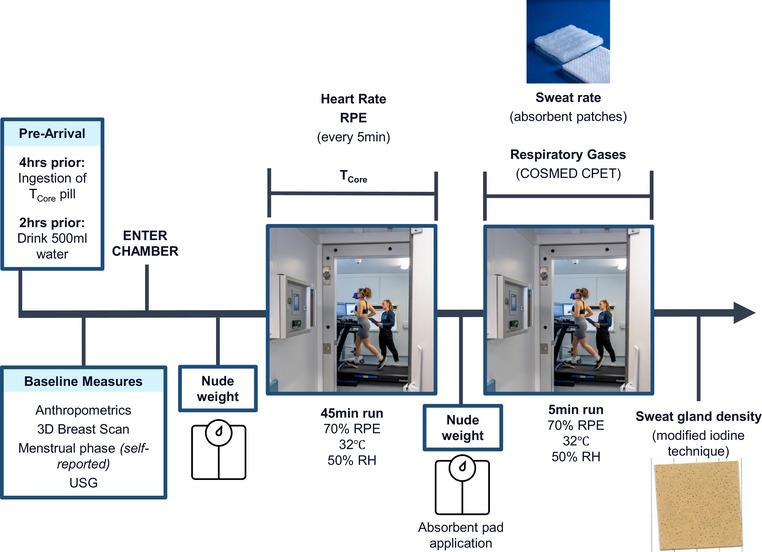 Pre-Arrival

4hrs prior: Ingestion of $T_{Core}$ pill

2hrs prior: Drink 500ml water

ENTER CHAMBER

Baseline Measures

Anthropometrics
3D Breast Scan
Menstrual phase (self-reported)
USG

Nude weight

Heart Rate
RPE
(every 5min)

$T_{Core}$

45min run
70% RPE
32℃
50% RH

Nude weight

Absorbent pad application

Sweat rate
(absorbent patches)

Respiratory Gases
(COSMED CPET)

5min run
70% RPE
32℃
50% RH

Sweat gland density
(modified iodine technique)