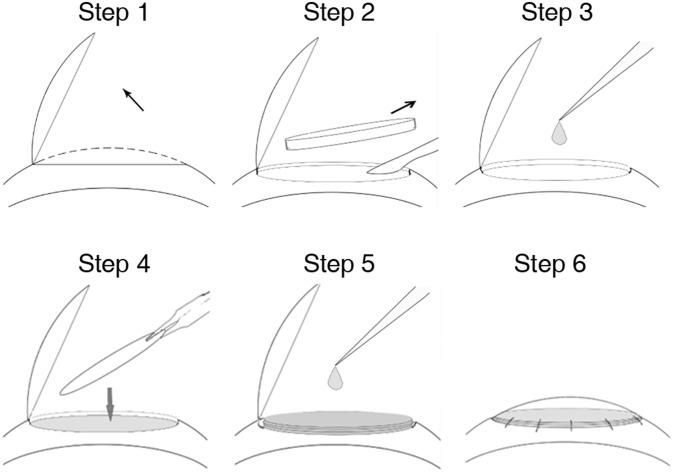 Step 1

Step 2

Step 3

Step 4

Step 5

Step 6