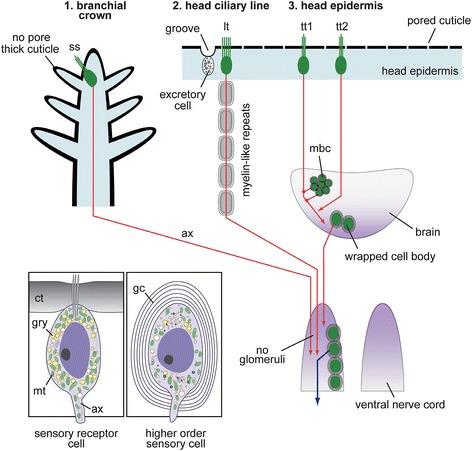 1. branchial crown

2. head ciliary line

3. head epidermis

no pore thick cuticle

ss

groove

lt

tt1

tt2

pored cuticle

head epidermis

excretory cell

myelin-like repeats

mbc

brain

wrapped cell body

ax

ct

gry

mt

ax

gc

sensory receptor cell

higher order sensory cell

no glomeruli

ventral nerve cord