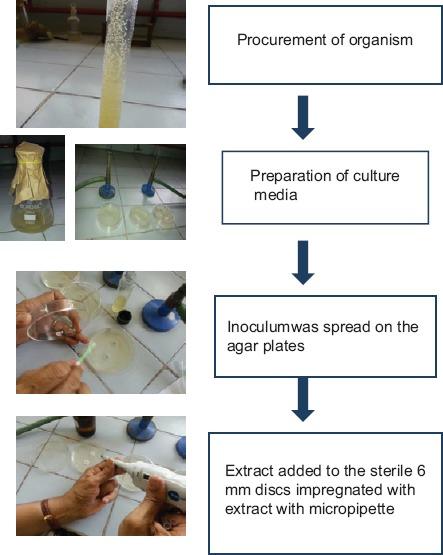 Procurement of organism

Preparation of culture media

Inoculumwas spread on the agar plates

Extract added to the sterile 6 mm discs impregnated with extract with micropipette