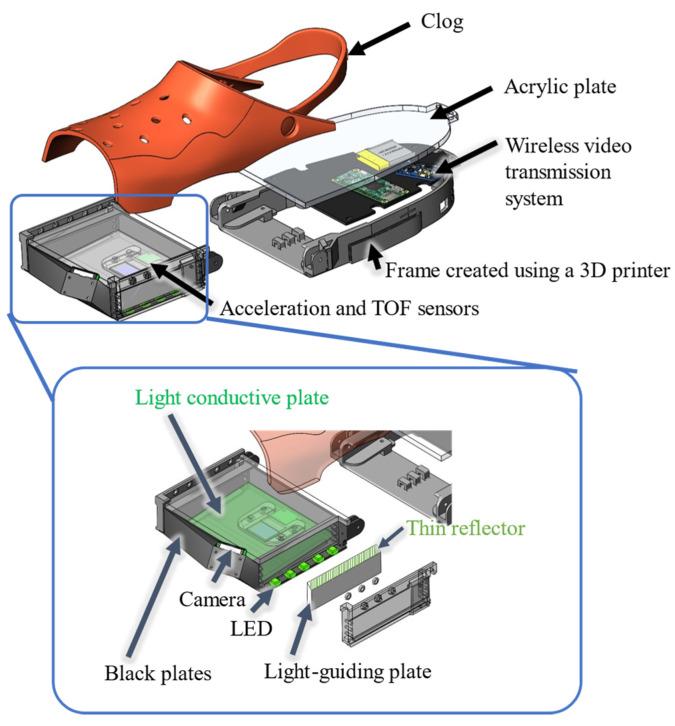 Clog

Acrylic plate

Wireless video transmission system

Frame created using a 3D printer

Acceleration and TOF sensors

Light conductive plate

Thin reflector

Camera

LED

Black plates

Light-guiding plate