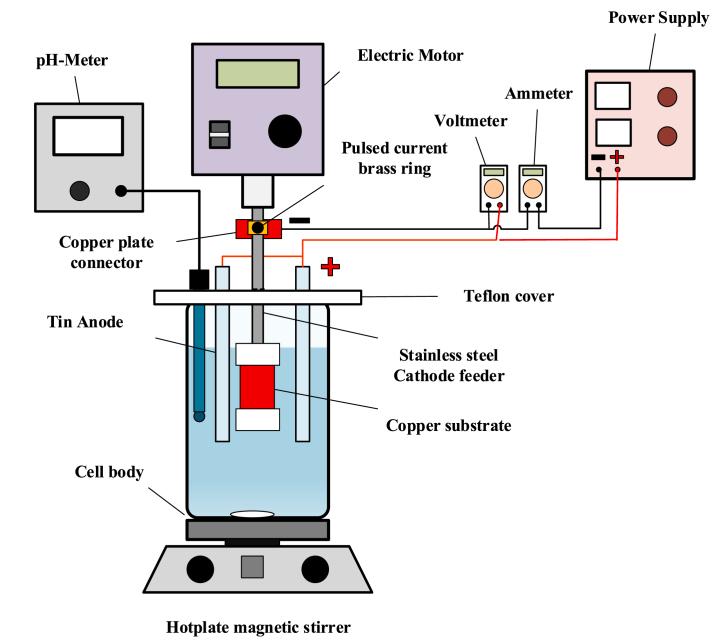 Power Supply

pH-Meter

Electric Motor

Ammeter

Voltmeter

Pulsed current brass ring

Copper plate connector

Teflon cover

Tin Anode

Stainless steel Cathode feeder

Copper substrate

Cell body

Hotplate magnetic stirrer