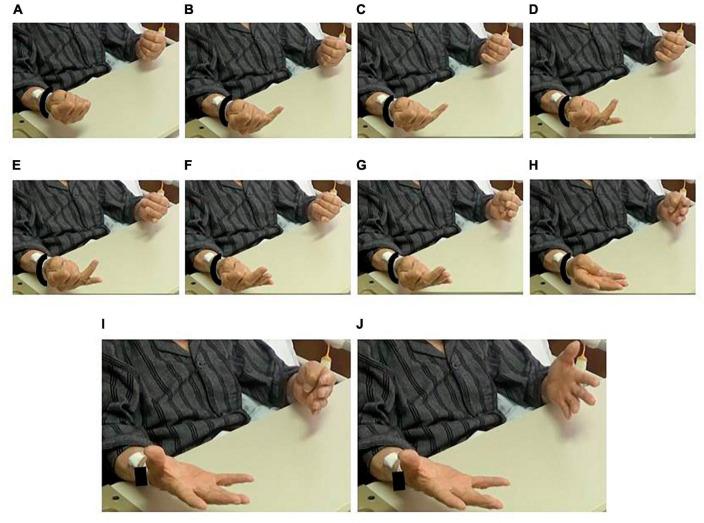 A
B
C
D
E
F
G
H
I
J