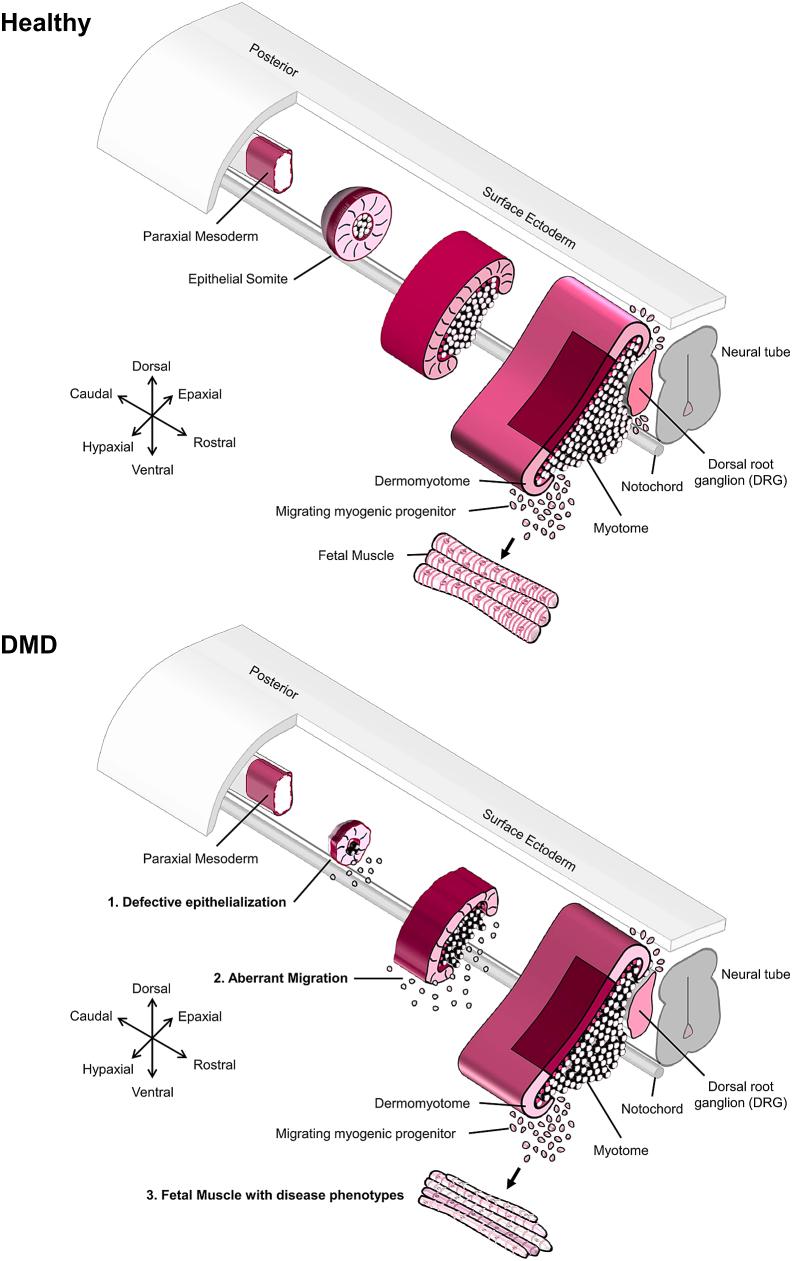 Healthy

Posterior

Surface Ectoderm

Paraxial Mesoderm

Epithelial Somite

Neural tube

Dorsal

Caudal

Epaxial

Hypaxial

Rostral

Ventral

Dorsal root ganglion (DRG)

Notochord

Dermomyotome

Migrating myogenic progenitor

Myotome

Fetal Muscle

DMD

Posterior

Surface Ectoderm

Paraxial Mesoderm

1. Defective epithelialization

2. Aberrant Migration

Neural tube

Dorsal

Caudal

Epaxial

Hypaxial

Rostral

Ventral

Dorsal root ganglion (DRG)

Notochord

Dermomyotome

Migrating myogenic progenitor

Myotome

3. Fetal Muscle with disease phenotypes