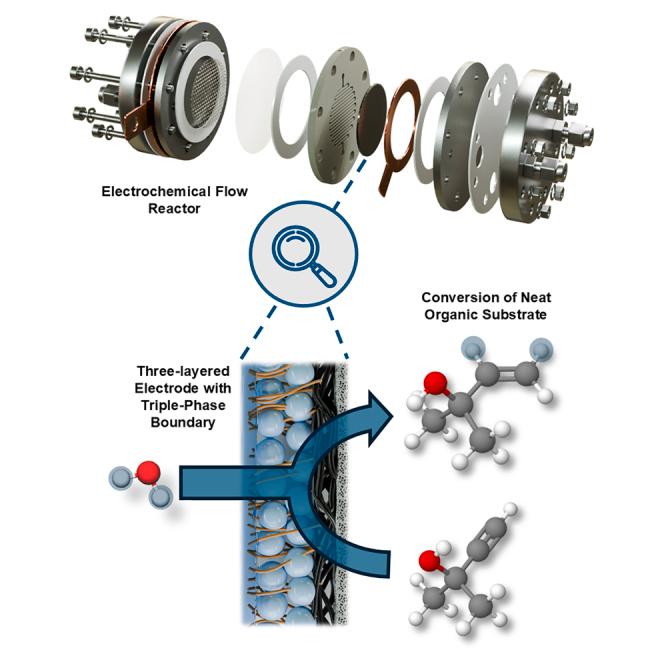 Electrochemical Flow Reactor

Conversion of Neat Organic Substrate

Three-layered Electrode with Triple-Phase Boundary