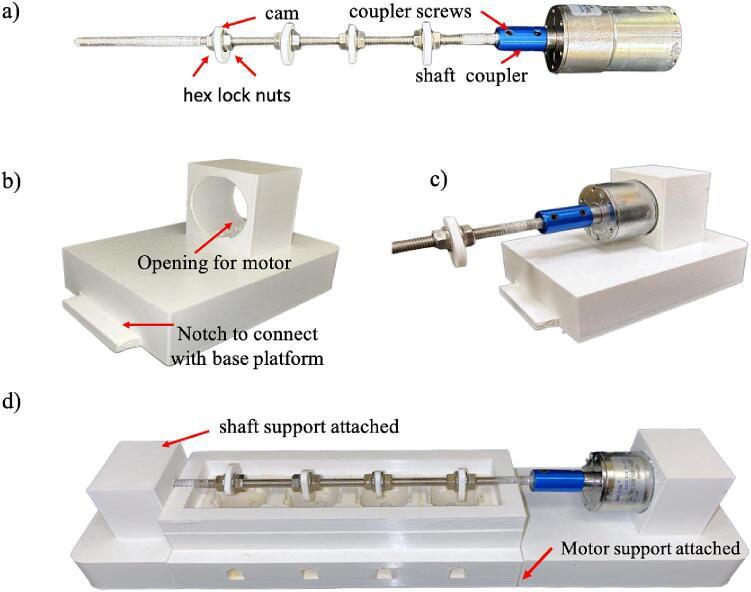 a)

cam

coupler screws

hex lock nuts

shaft coupler

b)

Opening for motor

Notch to connect with base platform

c)

d)

shaft support attached

Motor support attached