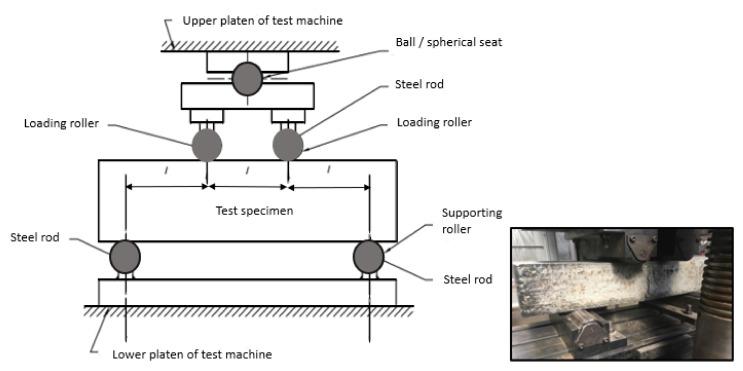 Upper platen of test machine

Ball / spherical seat

Steel rod

Loading roller

Loading roller

$l$ $l$ $l$

Test specimen

Supporting roller

Steel rod

Steel rod

Lower platen of test machine