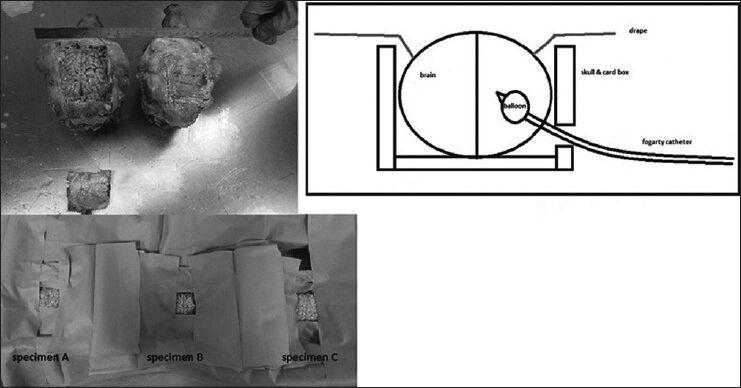 drape

brain

skull & card box

balloon

fogarty catheter

specimen A

specimen B

specimen C