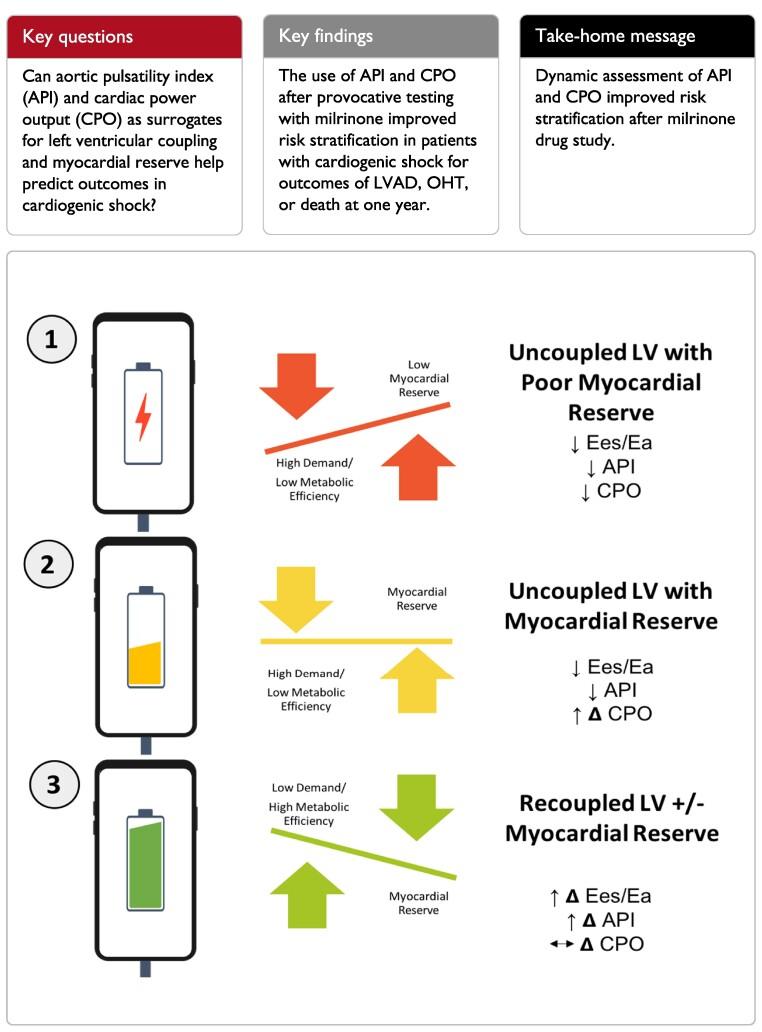 Key questions

Can aortic pulsatility index (API) and cardiac power output (CPO) as surrogates for left ventricular coupling and myocardial reserve help predict outcomes in cardiogenic shock?

Key findings

The use of API and CPO after provocative testing with milrinone improved risk stratification in patients with cardiogenic shock for outcomes of LVAD, OHT, or death at one year.

Take-home message

Dynamic assessment of API and CPO improved risk stratification after milrinone drug study.

1

Low Myocardial Reserve

High Demand/ Low Metabolic Efficiency

Uncoupled LV with Poor Myocardial Reserve

↓ Ees/Ea
↓ API
↓ CPO

2

Myocardial Reserve

High Demand/ Low Metabolic Efficiency

Uncoupled LV with Myocardial Reserve

↓ Ees/Ea
↓ API
↑ Δ CPO

3

Low Demand/ High Metabolic Efficiency

Myocardial Reserve

Recoupled LV +/- Myocardial Reserve

↑ Δ Ees/Ea
↑ Δ API
↔ Δ CPO