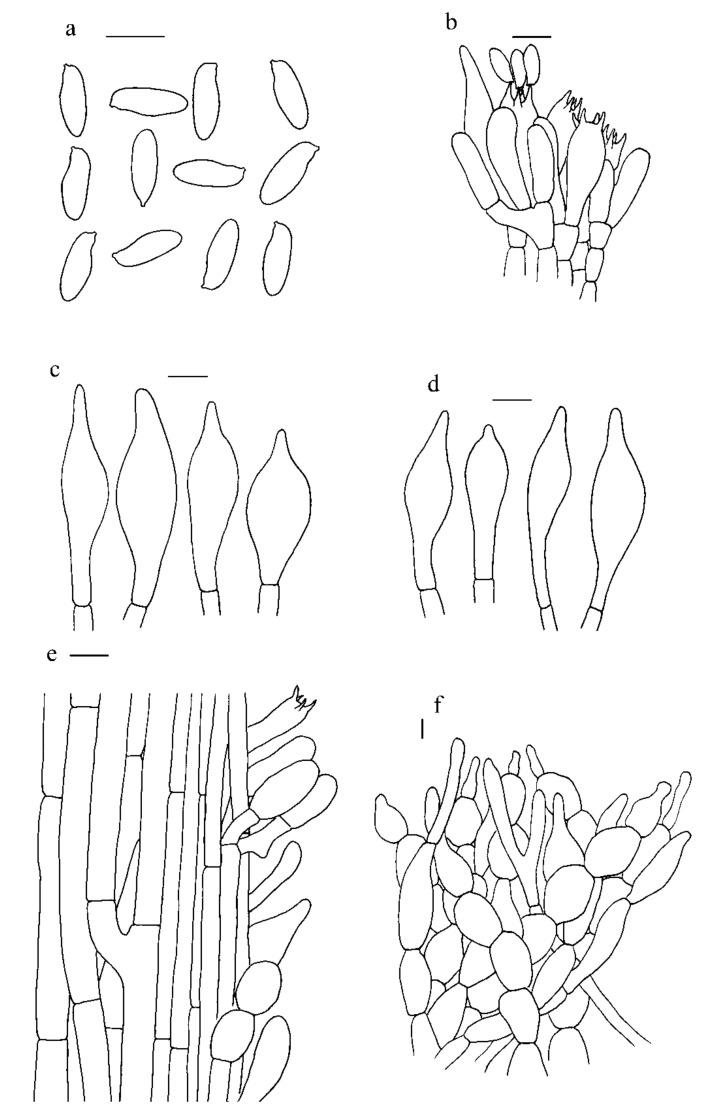 a

b

c

d

e

f