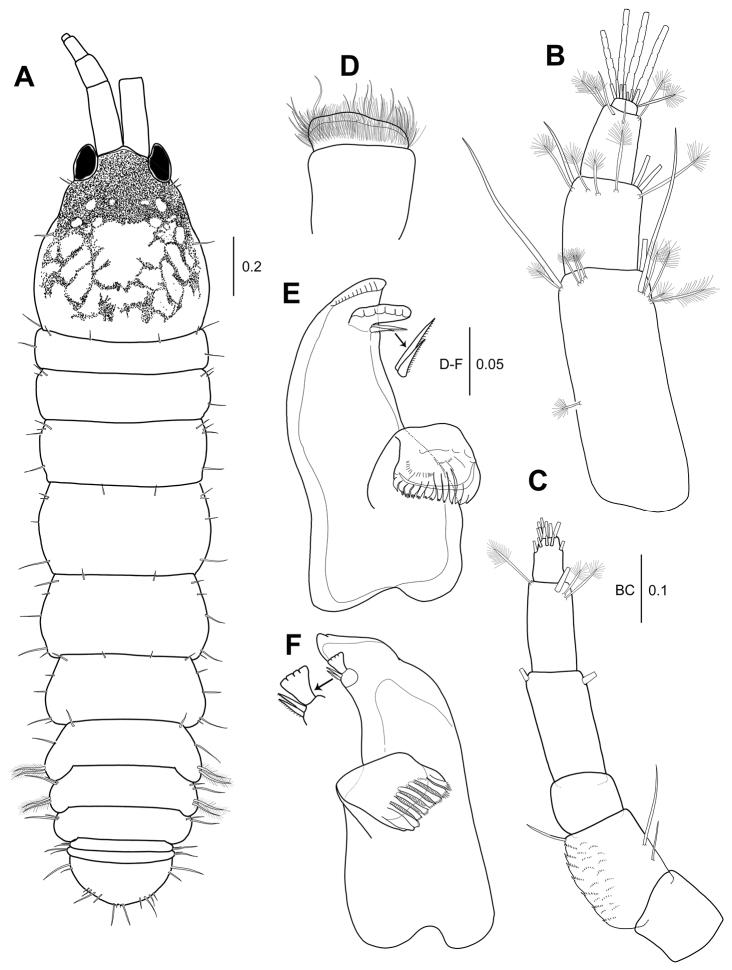 A
D
B
0.2
E
D-F
0.05
C
BC
0.1
F