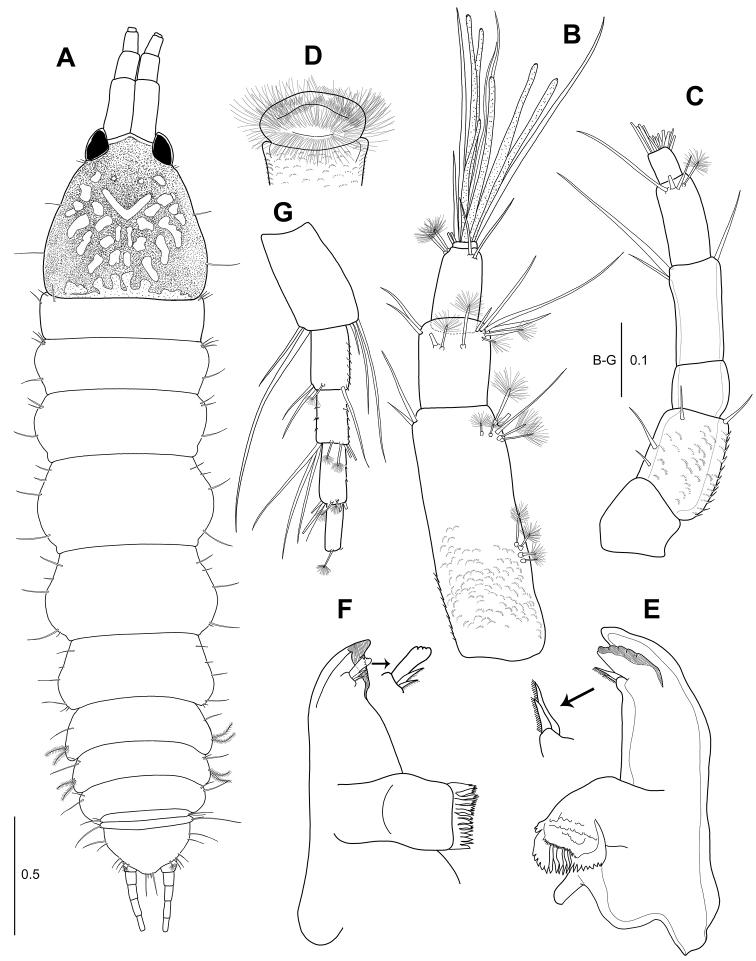 A
D
B
C
G
B-G 0.1
F
E
0.5