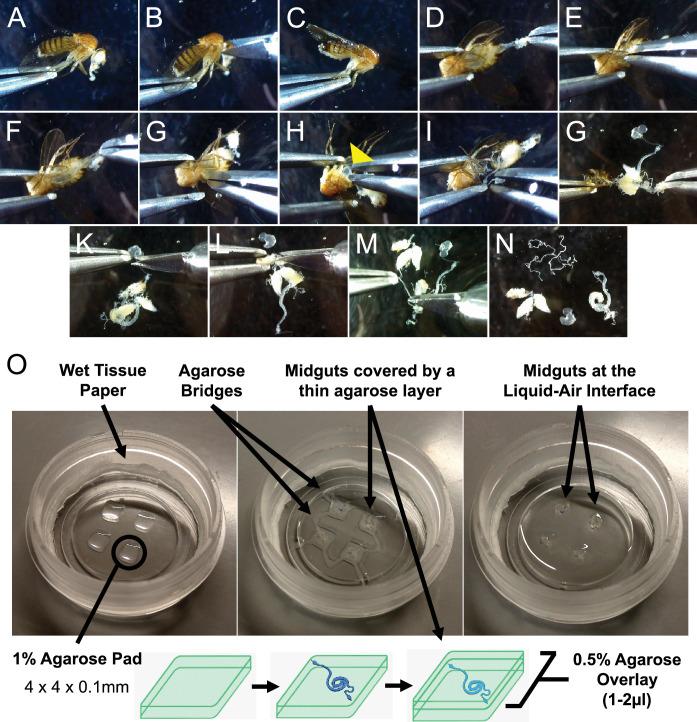 A B C D E

F G H I G

K L M N

O

Wet Tissue Paper

Agarose Bridges

Midguts covered by a thin agarose layer

Midguts at the Liquid-Air Interface

1% Agarose Pad
4 x 4 x 0.1mm

0.5% Agarose Overlay (1-2μl)