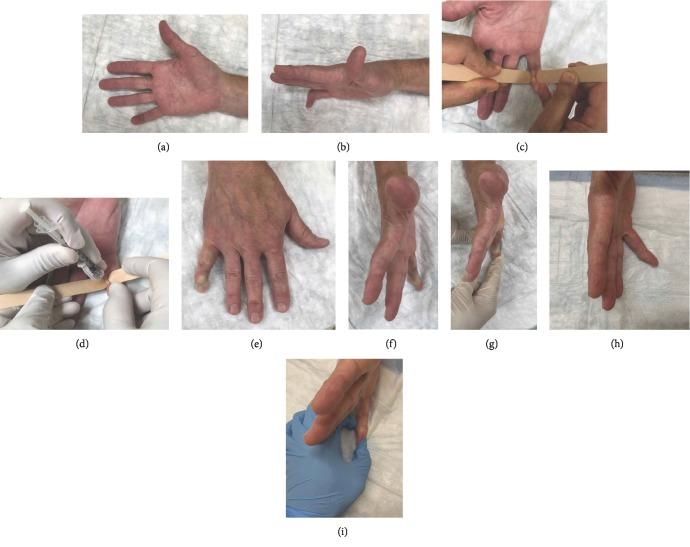 (a)

(b)

(c)

(d)

(e)

(f)

(g)

(h)

(i)