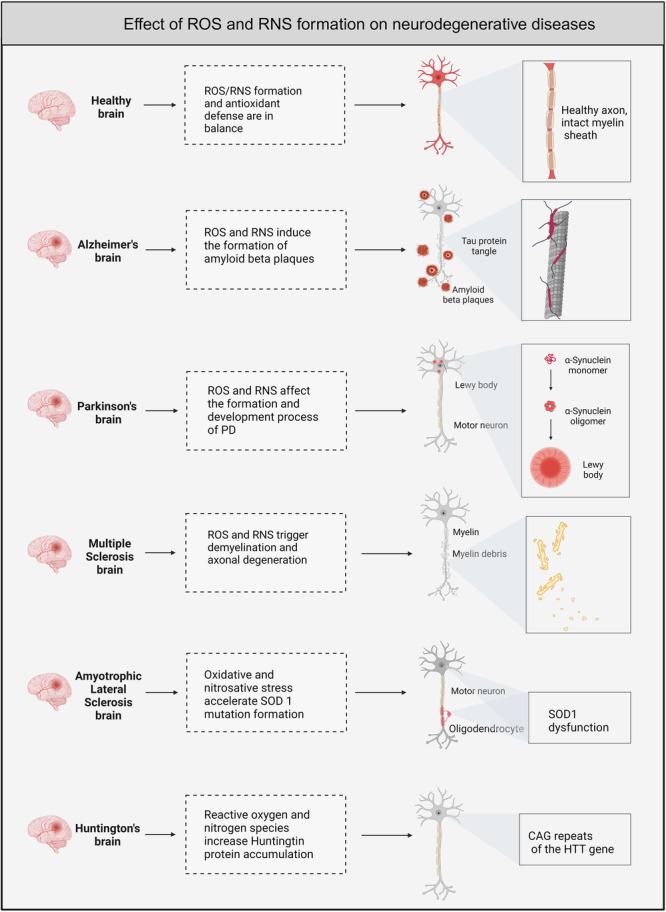 Effect of ROS and RNS formation on neurodegenerative diseases

Healthy brain

ROS/RNS formation and antioxidant defense are in balance

Healthy axon, intact myelin sheath

Alzheimer's brain

ROS and RNS induce the formation of amyloid beta plaques

Tau protein tangle

Amyloid beta plaques

Parkinson's brain

ROS and RNS affect the formation and development process of PD

Lewy body

Motor neuron

α-Synuclein monomer

α-Synuclein oligomer

Lewy body

Multiple Sclerosis brain

ROS and RNS trigger demyelination and axonal degeneration

Myelin

Myelin debris

Amyotrophic Lateral Sclerosis brain

Oxidative and nitrosative stress accelerate SOD 1 mutation formation

Motor neuron

Oligodendrocyte

SOD1 dysfunction

Huntington's brain

Reactive oxygen and nitrogen species increase Huntingtin protein accumulation

CAG repeats of the HTT gene