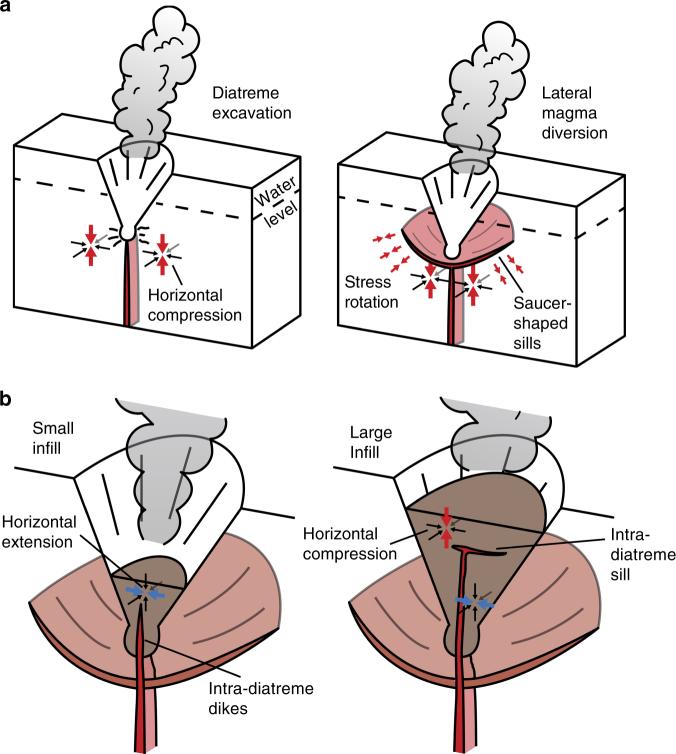 a

Diatreme excavation

Water level

Horizontal compression

Lateral magma diversion

Stress rotation

Saucer-shaped sills

b

Small infill

Horizontal extension

Intra-diatreme dikes

Large Infill

Horizontal compression

Intra-diatreme sill